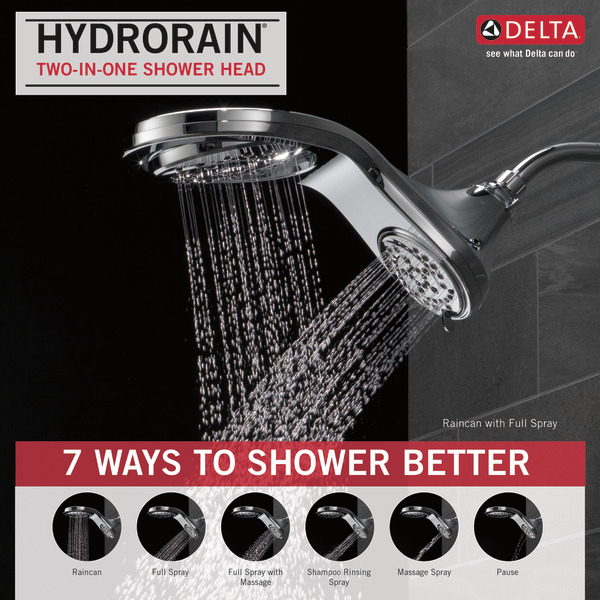 HYDRORAIN®
TWO-IN-ONE SHOWER HEAD

DELTA
see what Delta can do®

Raincan with Full Spray

7 WAYS TO SHOWER BETTER

Raincan

Full Spray

Full Spray with Massage

Shampoo Rinsing Spray

Massage Spray

Pause